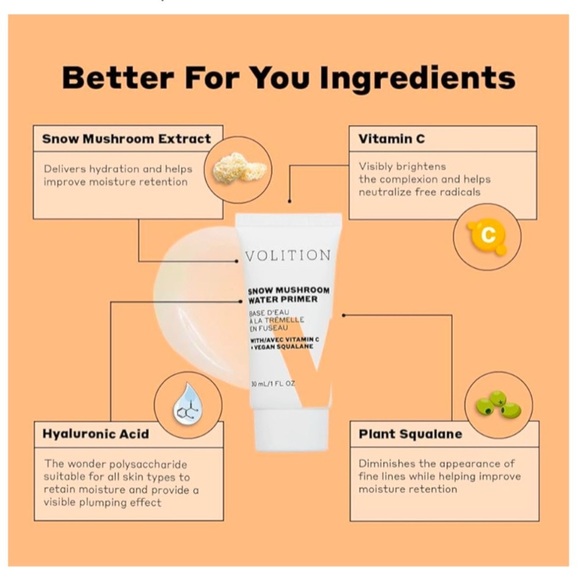 Better For You Ingredients

Snow Mushroom Extract

Delivers hydration and helps improve moisture retention

Vitamin C

Visibly brightens the complexion and helps neutralize free radicals

C

VOLITION

SNOW MUSHROOM WATER PRIMER

BASE D'EAU À LA TRÉMELLE EN FUSEAU

WITH/AVEC VITAMIN C + VEGAN SQUALANE

30 mL/1 FL OZ

Hyaluronic Acid

The wonder polysaccharide suitable for all skin types to retain moisture and provide a visible plumping effect

Plant Squalane

Diminishes the appearance of fine lines while helping improve moisture retention